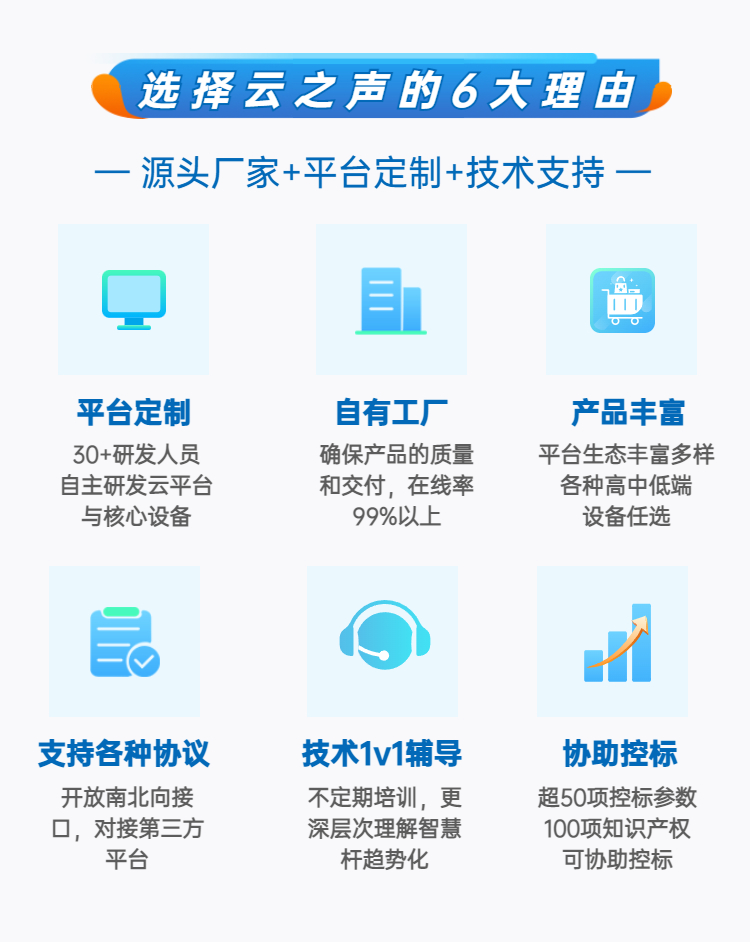 选择云之声的6大理由

— 源头厂家+平台定制+技术支持 —

平台定制

30+研发人员
自主研发云平台
与核心设备

自有工厂

确保产品的质量
和交付，在线率
99%以上

产品丰富

平台生态丰富多样
各种高中低端
设备任选

支持各种协议

开放南北向接
口，对接第三方
平台

技术1v1辅导

不定期培训，更
深层次理解智慧
杆趋势化

协助控标

超50项控标参数
100项知识产权
可协助控标